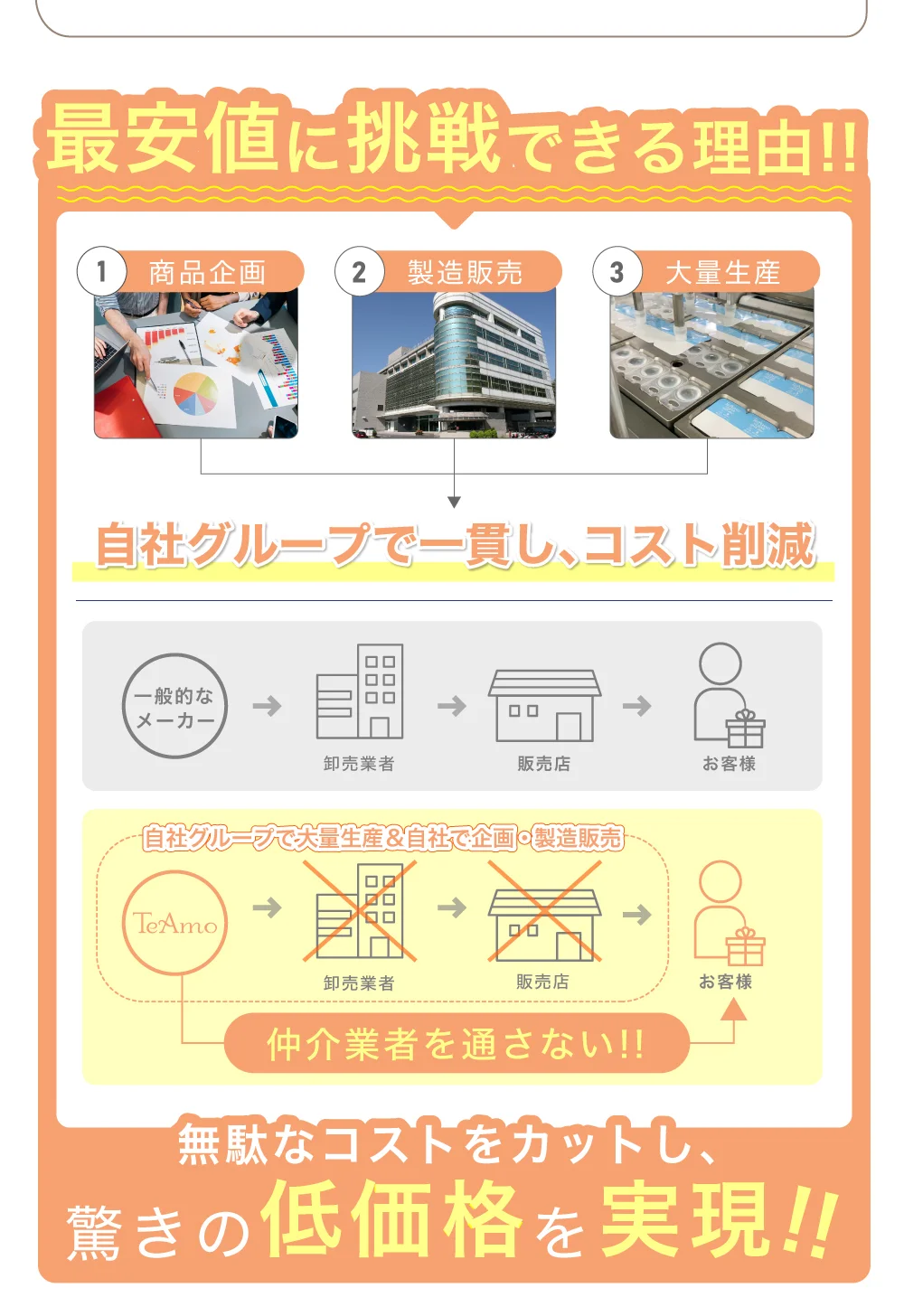 最安値に挑戦できる理由!!

1 商品企画

2 製造販売

3 大量生産

自社グループで一貫し、コスト削減

一般的なメーカー

卸売業者

販売店

お客様

自社グループで大量生産&自社で企画・製造販売

TeAmo

卸売業者

販売店

お客様

仲介業者を通さない!!

無駄なコストをカットし、

驚きの低価格を実現!!